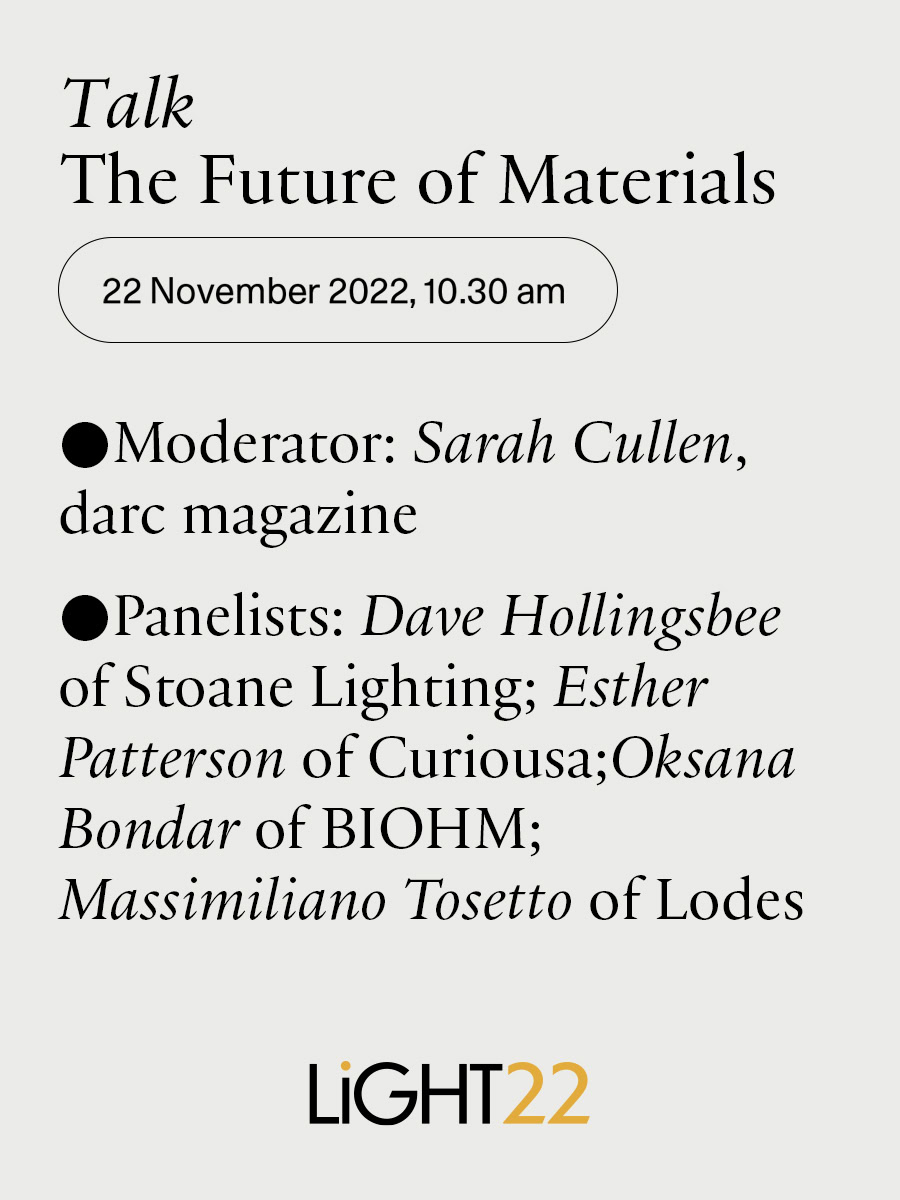 Talk
The Future of Materials

22 November 2022, 10.30 am

• Moderator: Sarah Cullen, darc magazine

• Panelists: Dave Hollingsbee of Stoane Lighting; Esther Patterson of Curiousa;Oksana Bondar of BIOHM; Massimiliano Tosetto of Lodes

LiGHT22