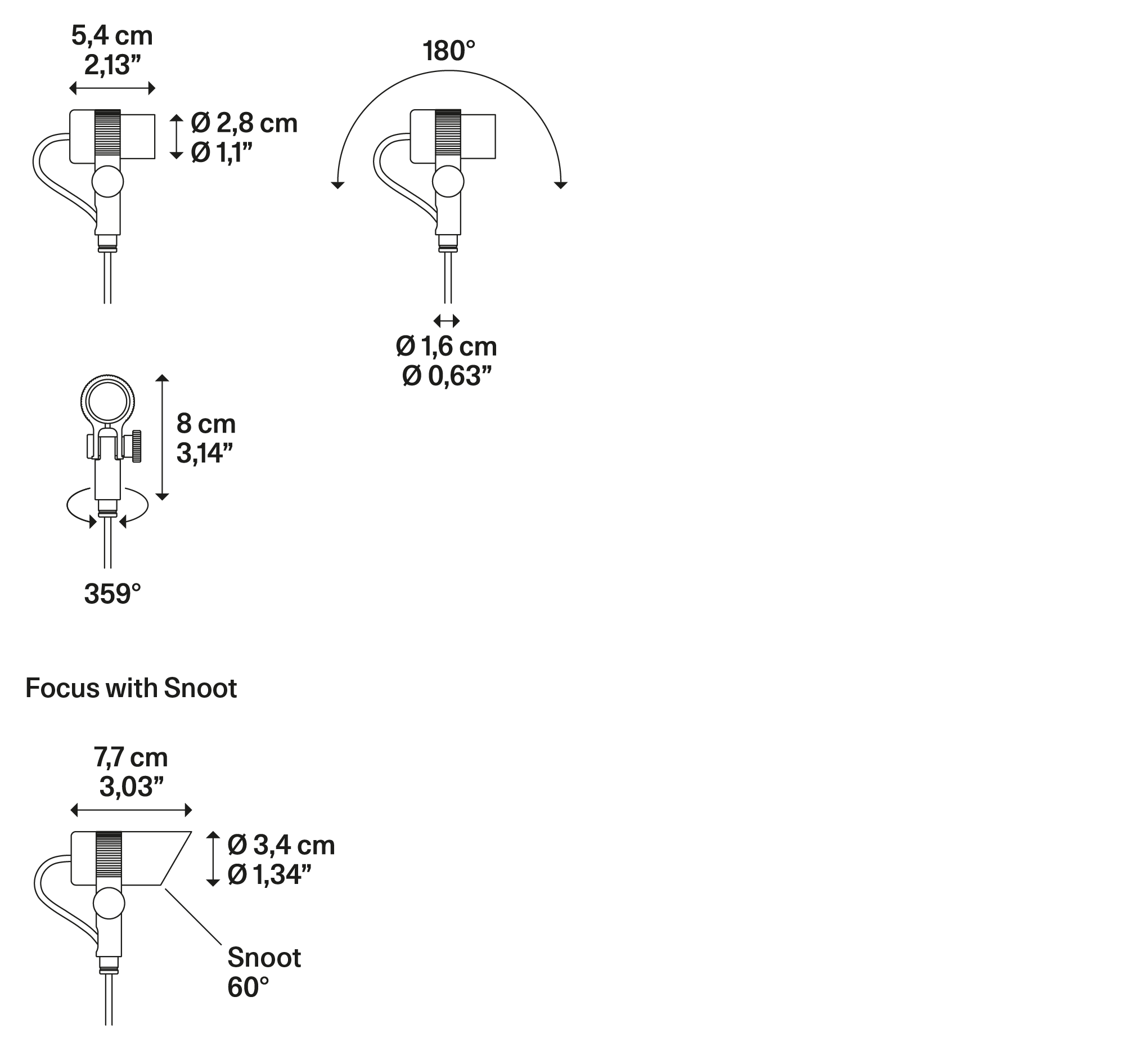 5,4 cm
2,13”

Ø 2,8 cm
Ø 1,1”

180°

Ø 1,6 cm
Ø 0,63”

8 cm
3,14”

359°

Focus with Snoot

7,7 cm
3,03”

Ø 3,4 cm
Ø 1,34”

Snoot
60°